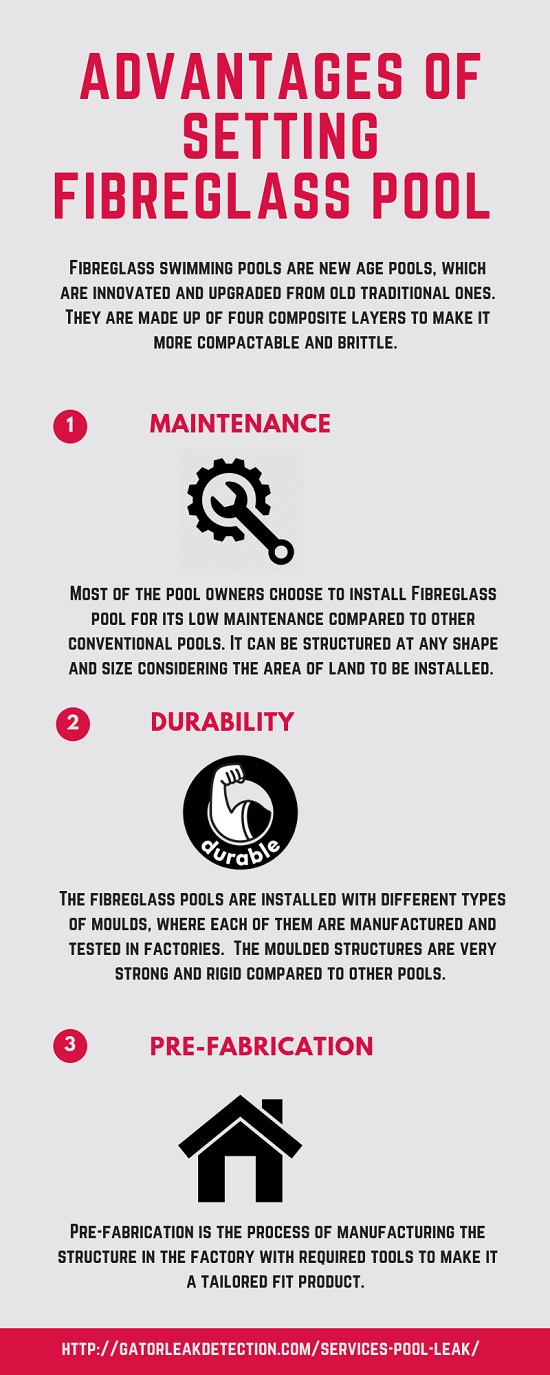 ADVANTAGES OF SETTING FIBREGLASS POOL

Fibreglass swimming pools are new age pools, which are innovated and upgraded from old traditional ones. They are made up of four composite layers to make it more compactable and brittle.

1

MAINTENANCE

Most of the pool owners choose to install Fibreglass pool for its low maintenance compared to other conventional pools. It can be structured at any shape and size considering the area of land to be installed.

2

DURABILITY

durable

The fibreglass pools are installed with different types of moulds, where each of them are manufactured and tested in factories. The moulded structures are very strong and rigid compared to other pools.

3

PRE-FABRICATION

Pre-fabrication is the process of manufacturing the structure in the factory with required tools to make it a tailored fit product.

HTTP://GATORLEAKDETECTION.COM/SERVICES-POOL-LEAK/